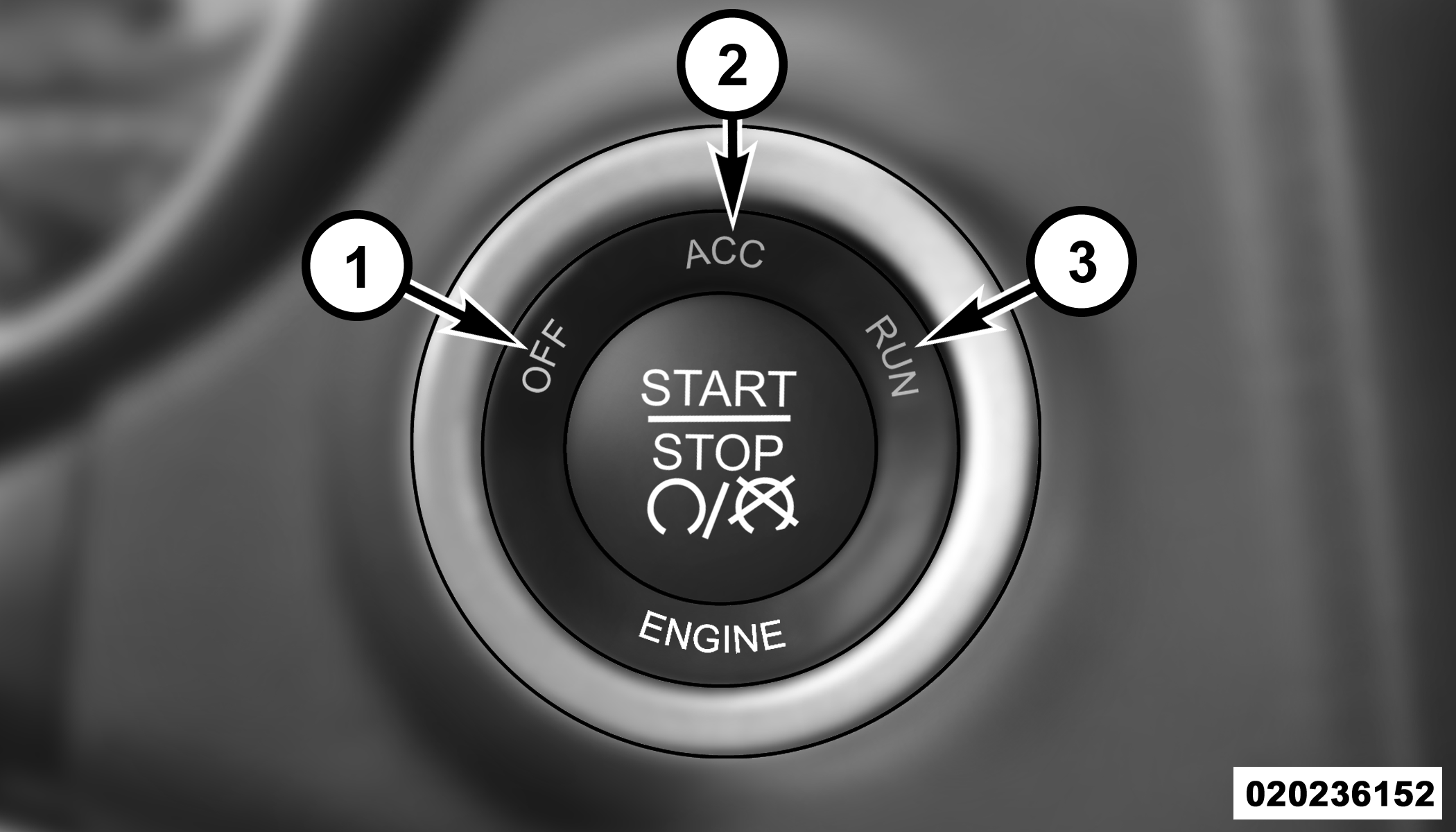 2
1
3
ACC
OFF
RUN
START
STOP
ENGINE
020236152