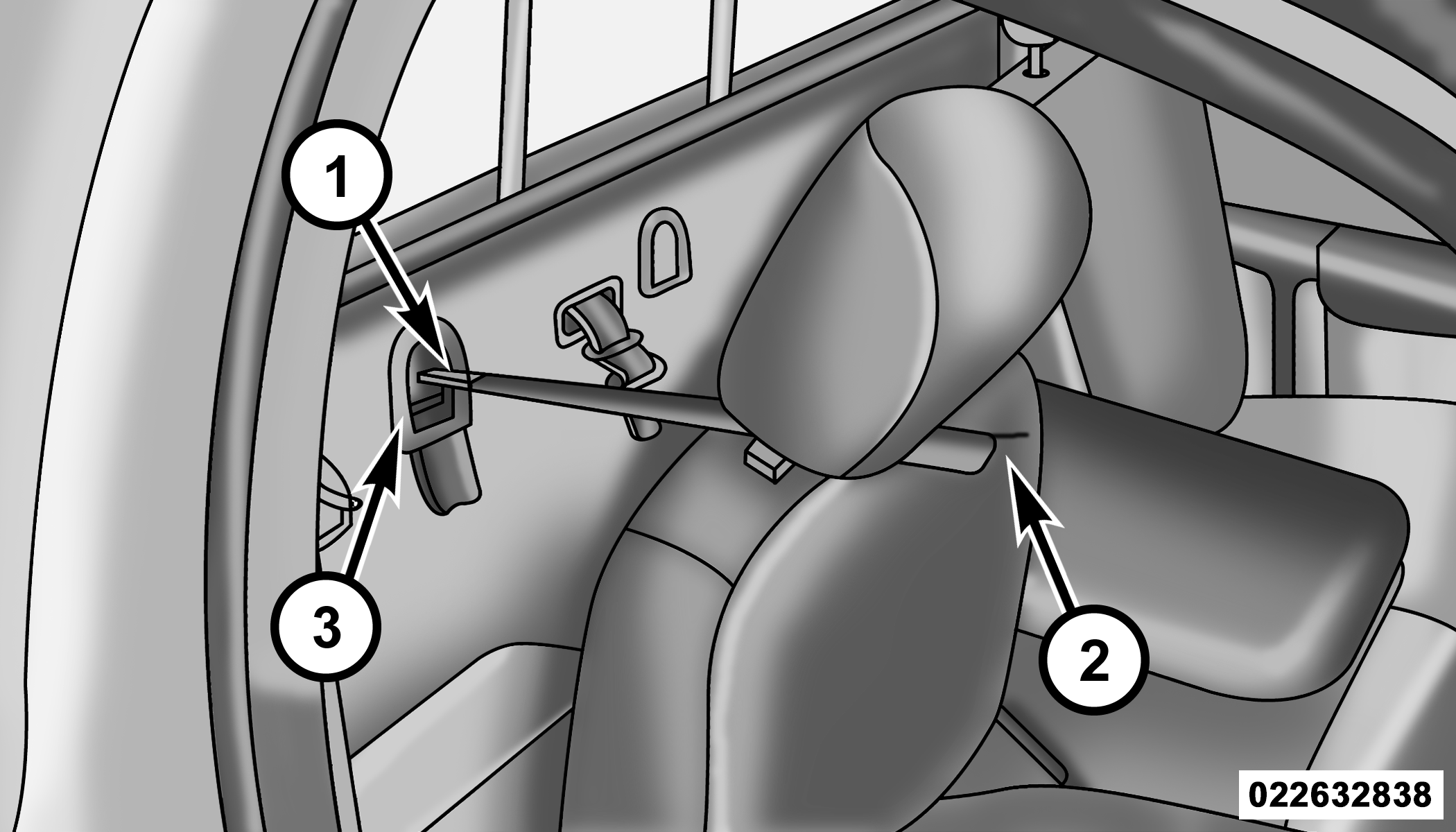 1
3
2
022632838