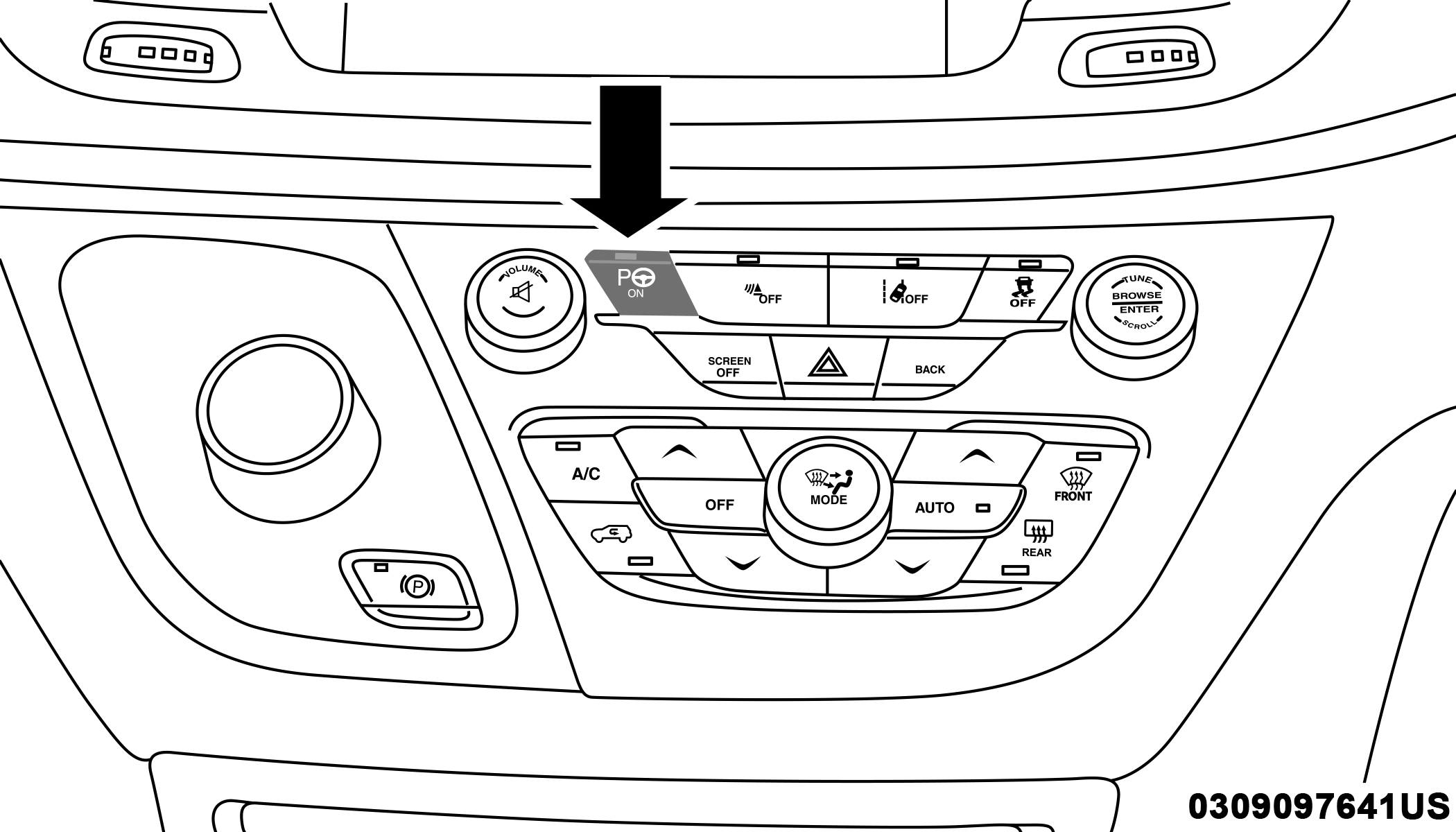 VOLUME

P
ON

OFF

OFF

OFF

TUNE
BROWSE
ENTER
SCROLL

SCREEN OFF

BACK

A/C

OFF

MODE

AUTO

FRONT

REAR

P

0309097641US